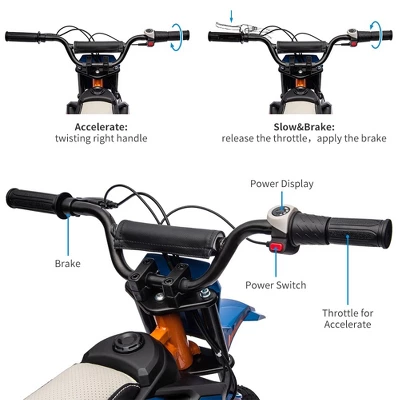 Accelerate:
twisting right handle

Slow&Brake:
release the throttle，apply the brake

Power Display

Brake

Power Switch

Throttle for
Accelerate