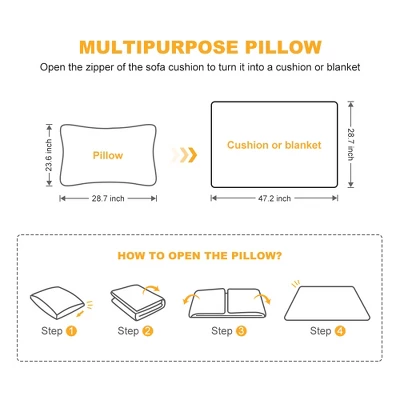 MULTIPURPOSE PILLOW

Open the zipper of the sofa cushion to turn it into a cushion or blanket

23.6 inch

Pillow

28.7 inch

Cushion or blanket

28.7 inch

47.2 inch

HOW TO OPEN THE PILLOW?

Step 1

Step 2

Step 3

Step 4