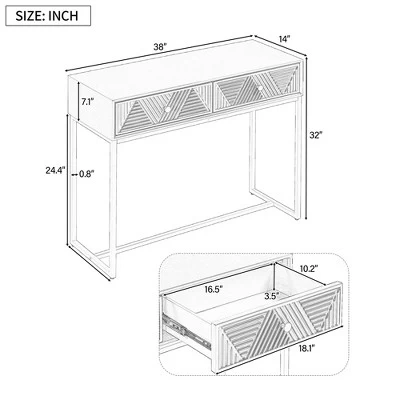 SIZE: INCH

38"

14"

7.1"

32"

24.4"

0.8"

10.2"

16.5"

3.5"

18.1"