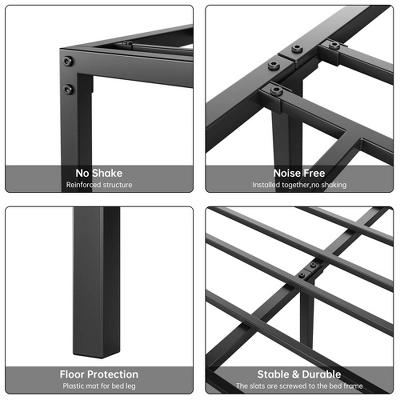 No Shake
Reinforced structure

Noise Free
Installed together,no shaking

Floor Protection
Plastic mat for bed leg

Stable & Durable
The slats are screwed to the bed frame