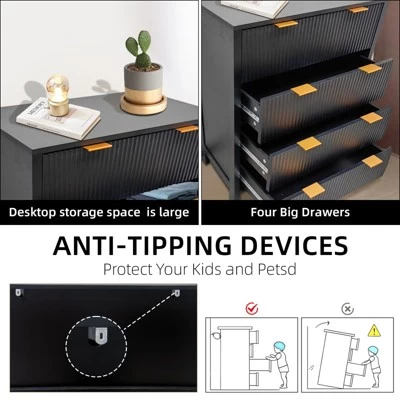 Desktop storage space  is large

Four Big Drawers

ANTI-TIPPING DEVICES

Protect Your Kids and Petsd