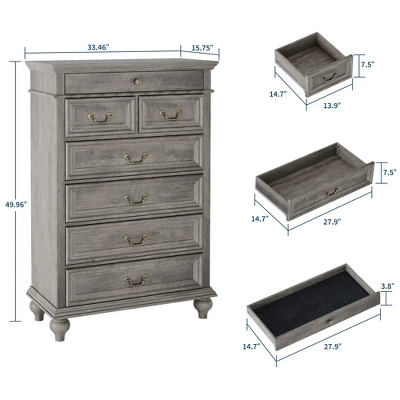 33.46"
15.75"
49.96"
7.5"
14.7"
13.9"
7.5"
14.7"
27.9"
3.8"
14.7"
27.9"