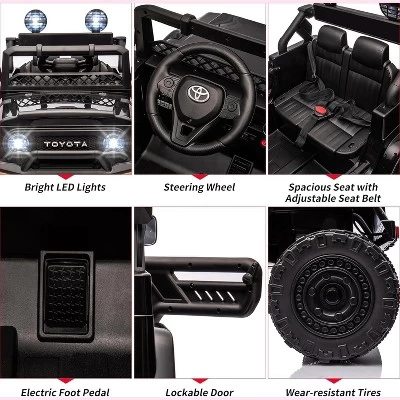 TOYOTA

Bright LED Lights

Steering Wheel

Spacious Seat with Adjustable Seat Belt

Electric Foot Pedal

Lockable Door

Wear-resistant Tires