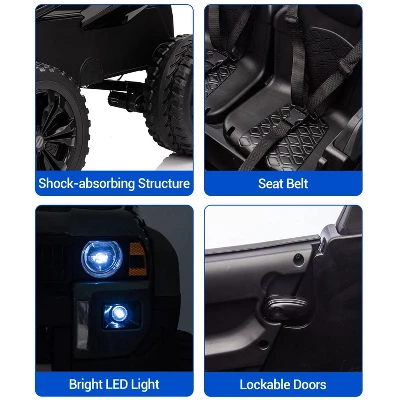 Shock-absorbing Structure

Seat Belt

Bright LED Light

Lockable Doors