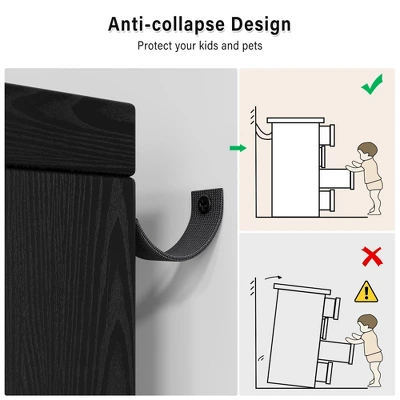 Anti-collapse Design

Protect your kids and pets